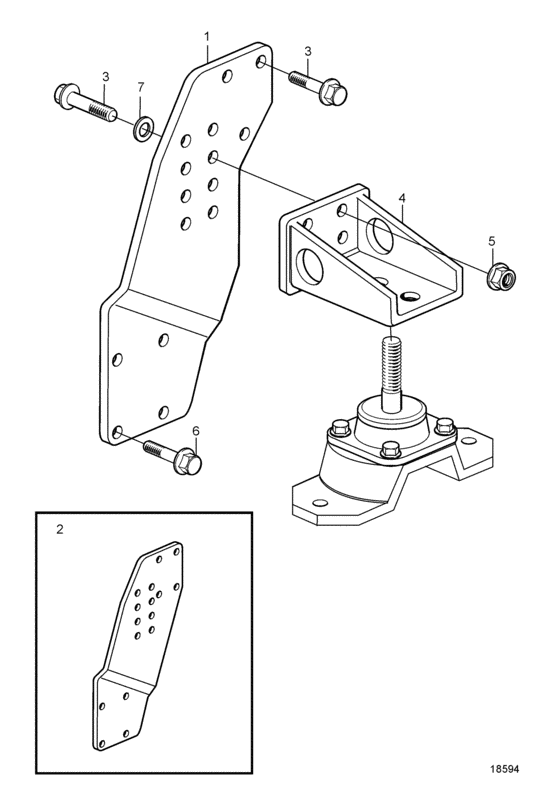 1
3
3
7
4
5
6
2
18594