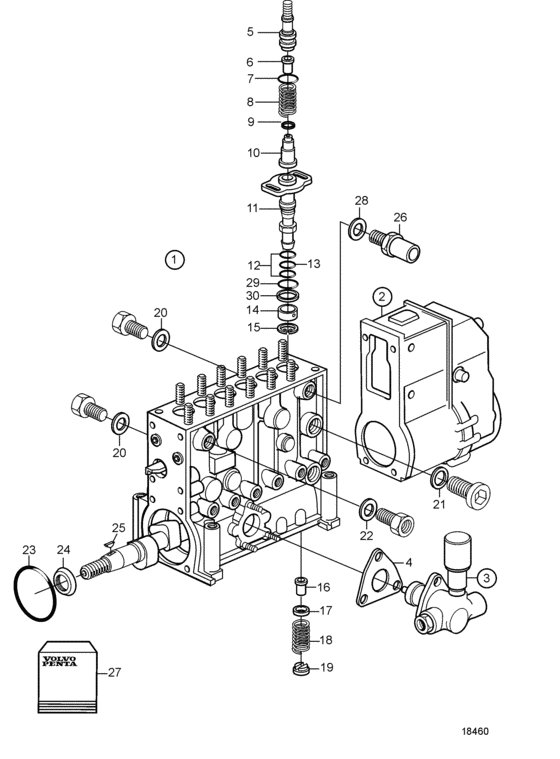 5
6
7
8
9
10
11
28
26
1
12
13
29
30
14
15
2
20
20
21
22
25
23
24
4
3
16
17
18
19
VOLVO PENTA
27
18460