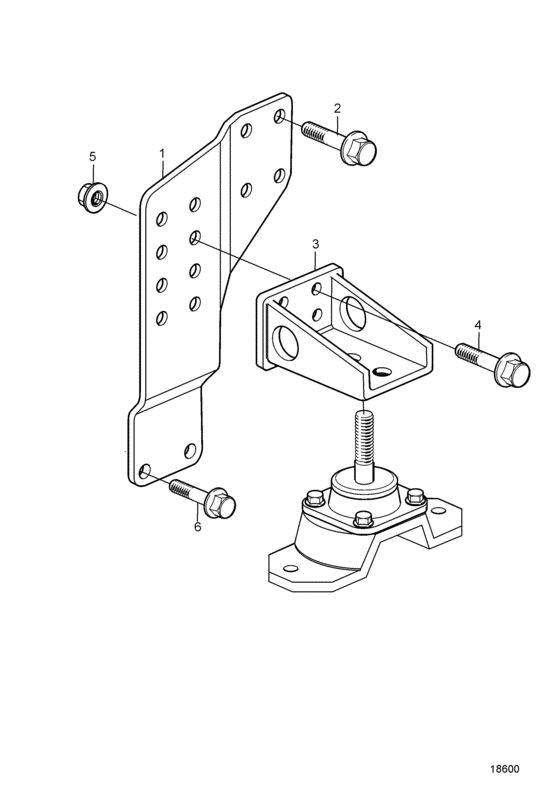 2
5
1
3
4
6
18600