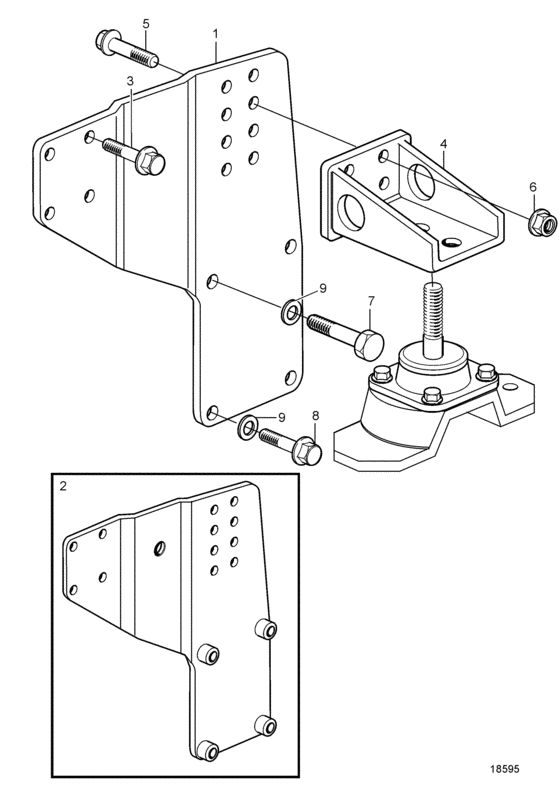 5
1
3
4
6
9
7
9
8
2
18595