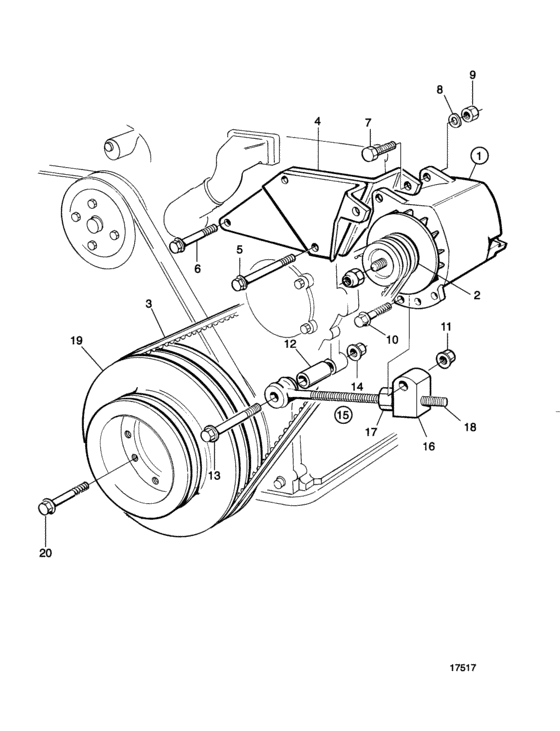 9
8
7
4
1
6
5
2
3
10
11
19
12
14
15
17
18
16
13
20
17517