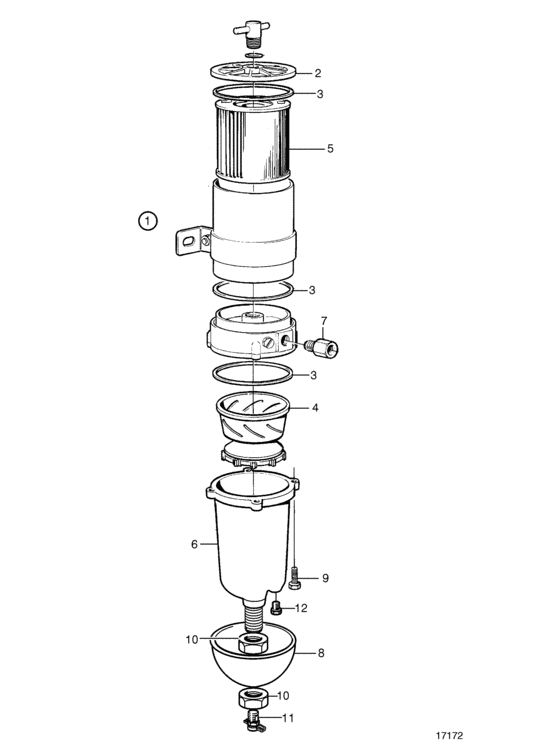 2
3
5
1
3
7
3
4
6
9
12
10
8
10
11
17172