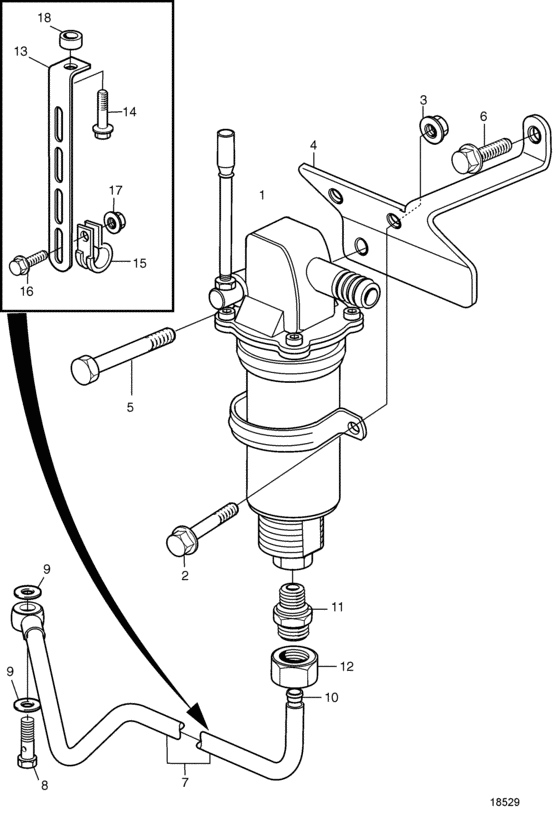 18
13
14
17
15
16
3
6
4
1
5
2
9
11
12
9
10
8
7
18529