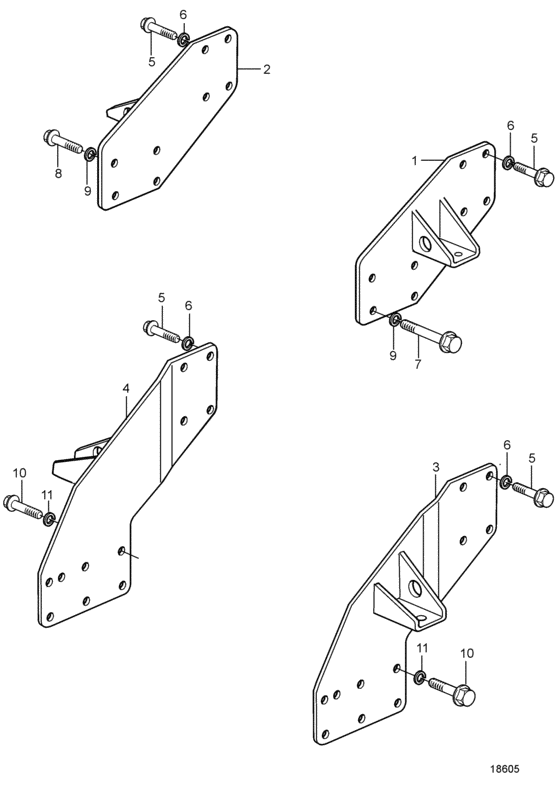 6
5
2
8
9
1
6
5
9
7
5
6
4
10
11
3
6
5
11
10
18605