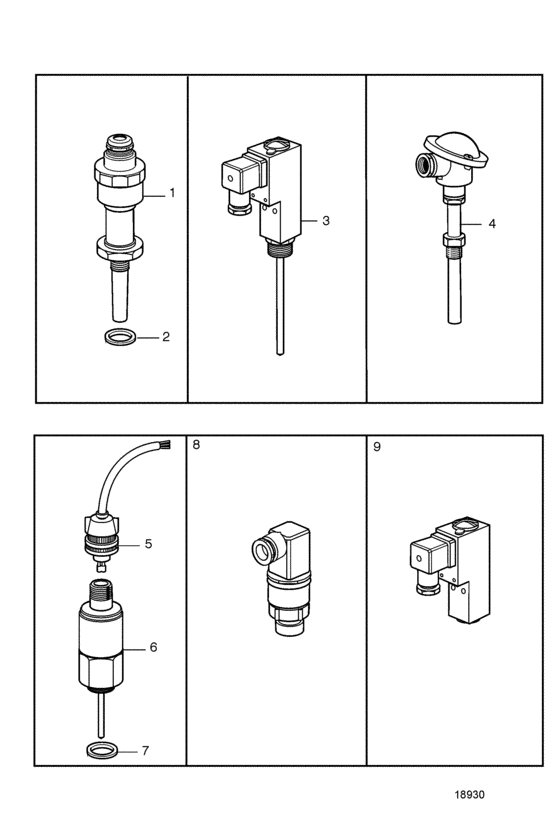 1
2
3
4
5
6
7
8
9
18930