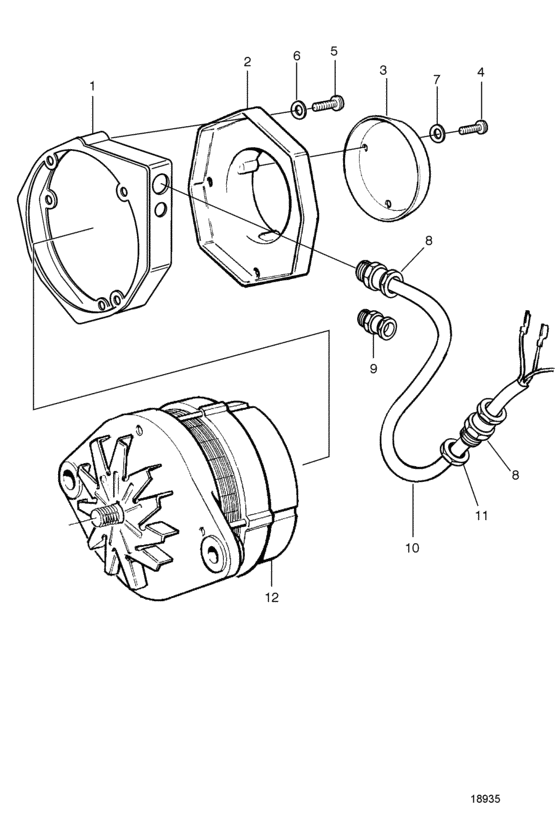 1
2
6
5
3
7
4
8
9
8
11
10
12
18935