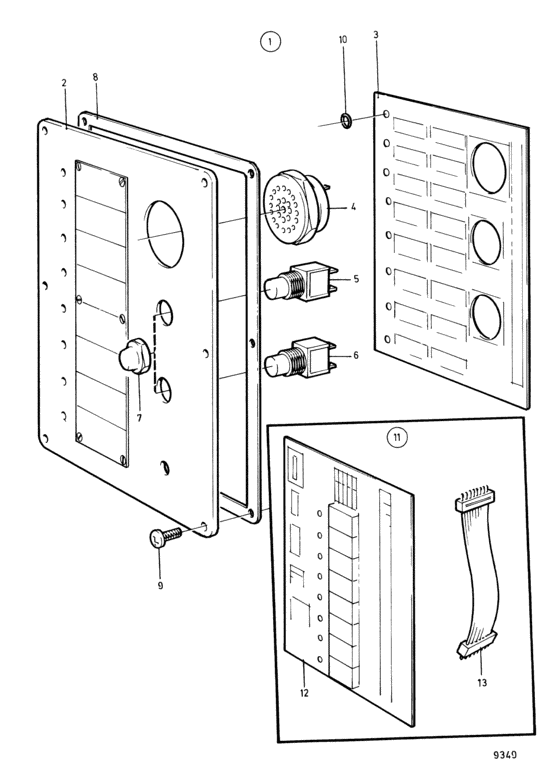 1
10
3
2
8
4
5
6
7
9
11
12
13
9340