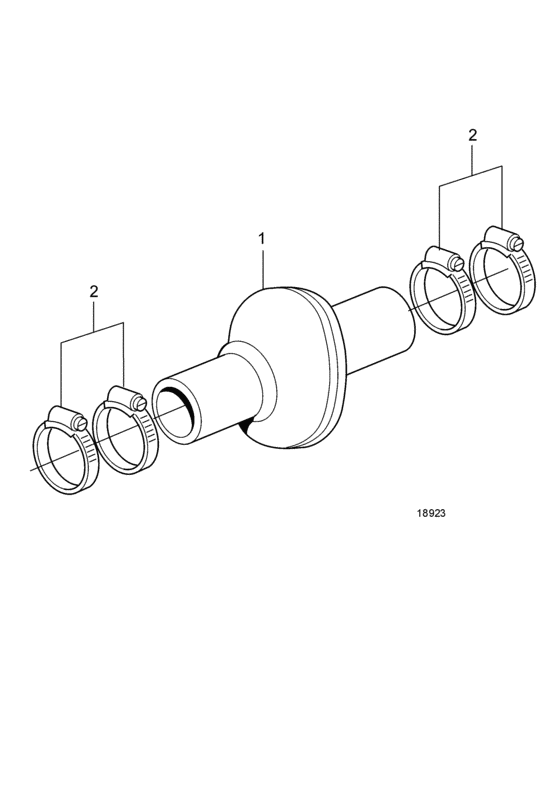 2

1

2

18923