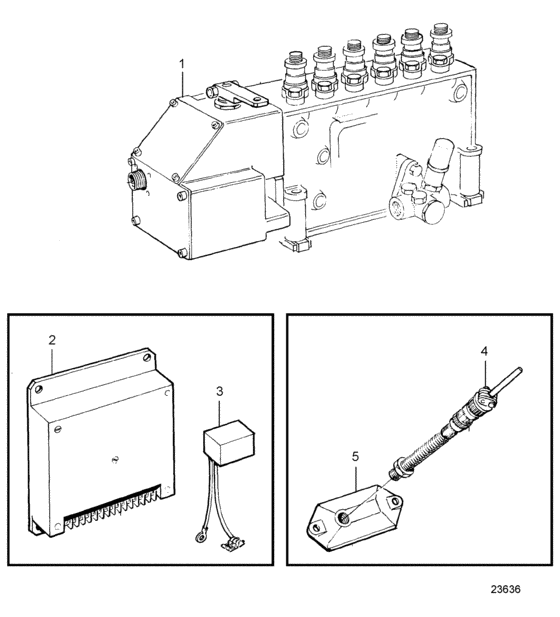 1

2

3

4

5

23636