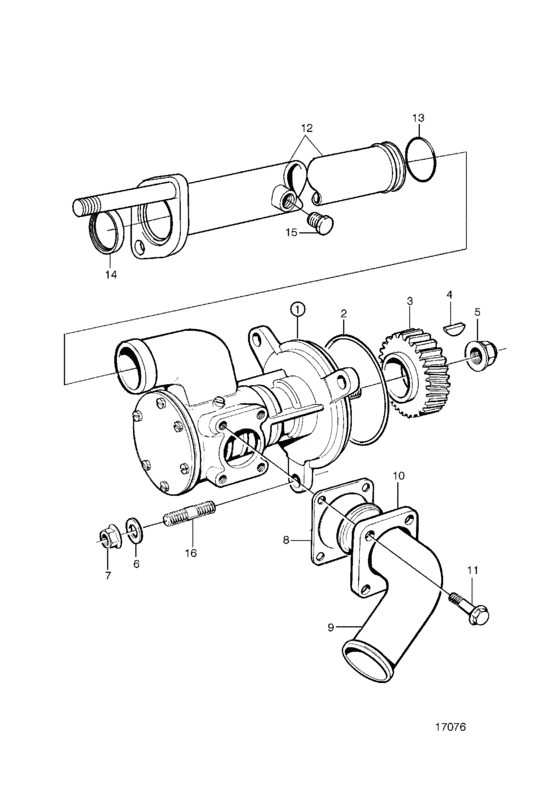 12
13
15
14
1
2
3
4
5
10
8
16
7
6
11
9
17076