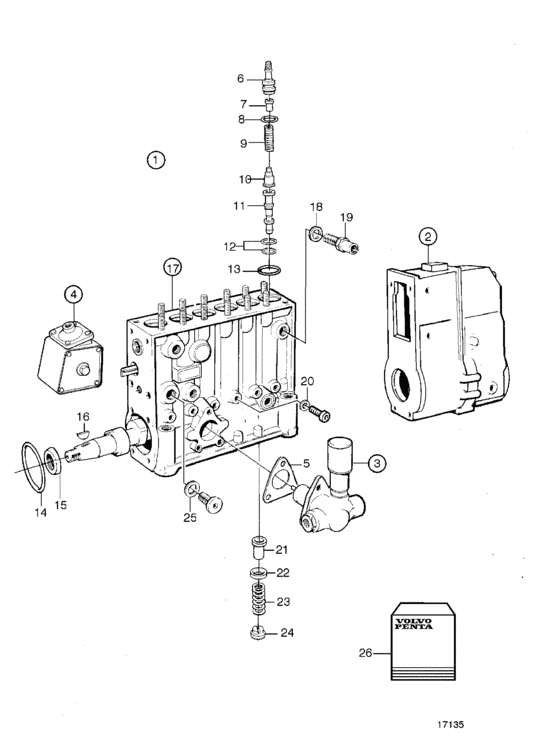 6
7
8
9
1
10
11
18
19
12
2
13
17
4
20
16
5
3
14
15
25
21
22
23
24
VOLVO PENTA
26
17135