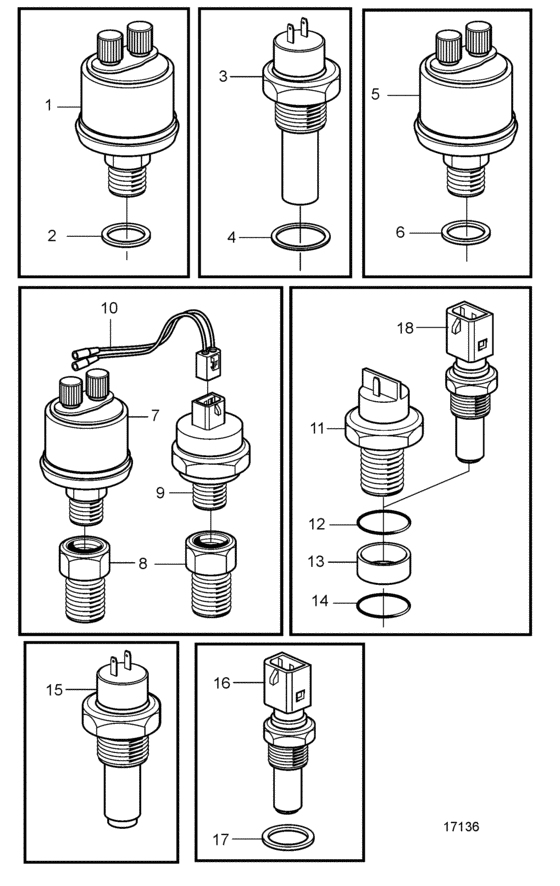 1
2
3
4
5
6
10
7
9
8
18
11
12
13
14
15
16
17
17136