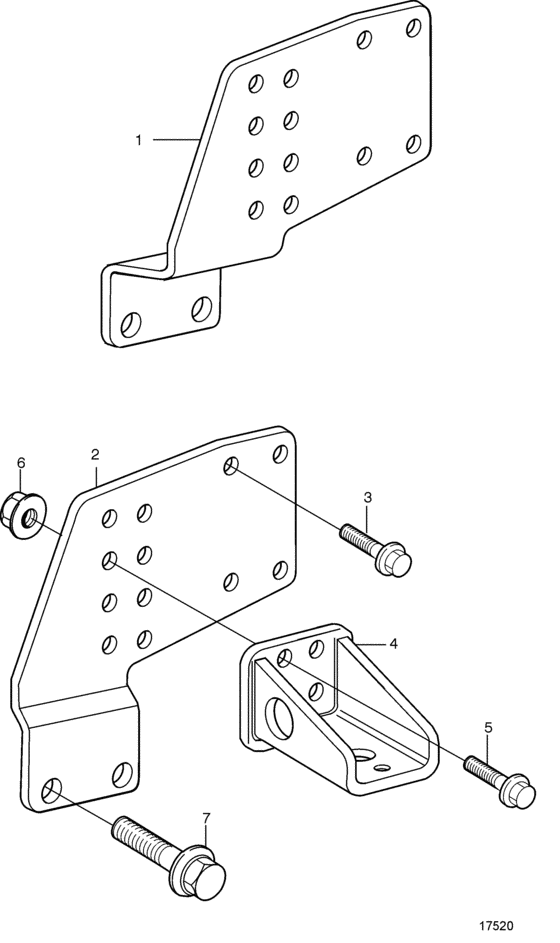 1
6
2
3
4
5
7
17520