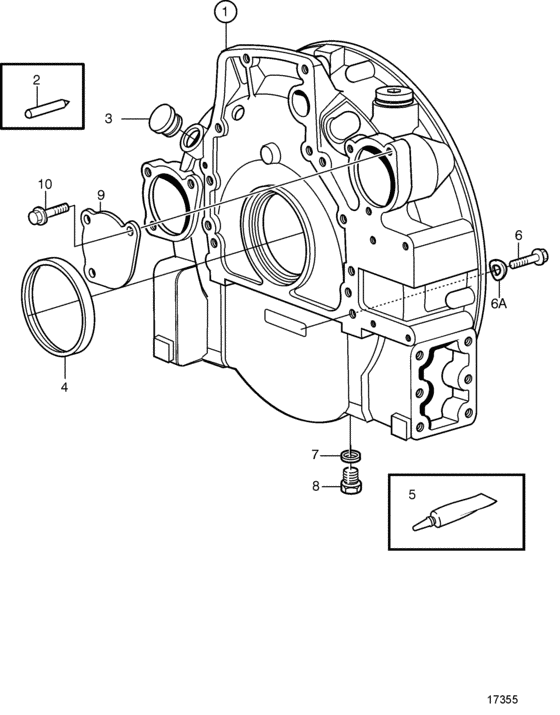 1
2
3
10
9
6
6A
4
7
8
5
17355