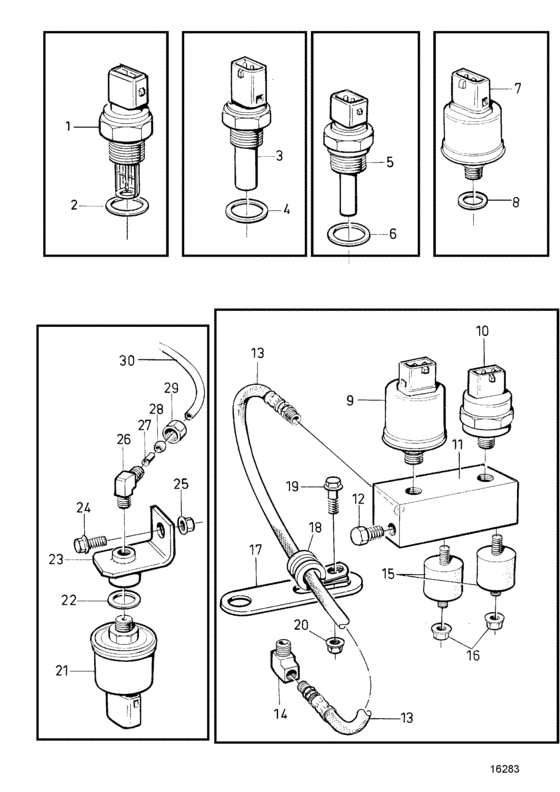 1
2
3
4
5
6
7
8
30
29
28
27
26
25
24
23
22
21
13
10
9
11
19
12
18
17
15
20
16
14
13
16283