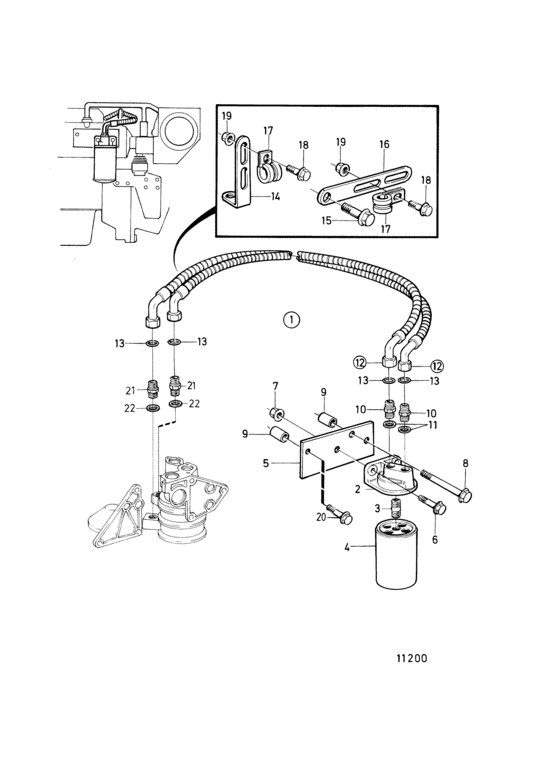 19
17
18
19
16
18
14
15
17
1
13
13
12
12
13
13
21
21
22
22
7
9
10
10
11
9
5
2
8
3
20
6
4
11200