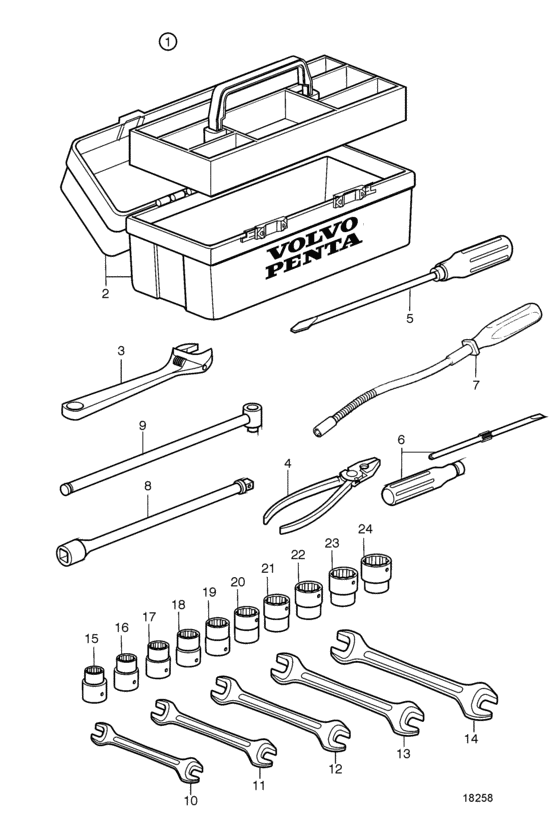 ①

VOLVO PENTA

2

5

3

7

9

6

4

8

24

23

22

21

20

19

18

17

16

15

14

13

12

11

10

18258