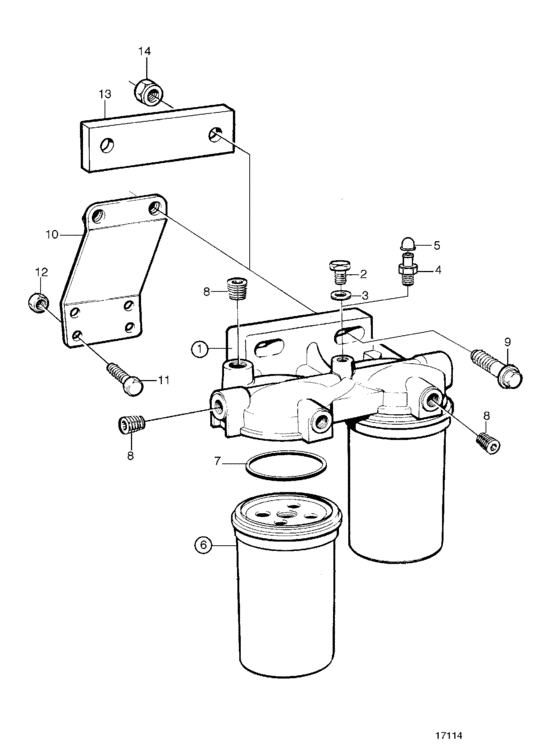 14
13
10
12
5
4
2
3
8
1
9
11
8
8
7
6
17114