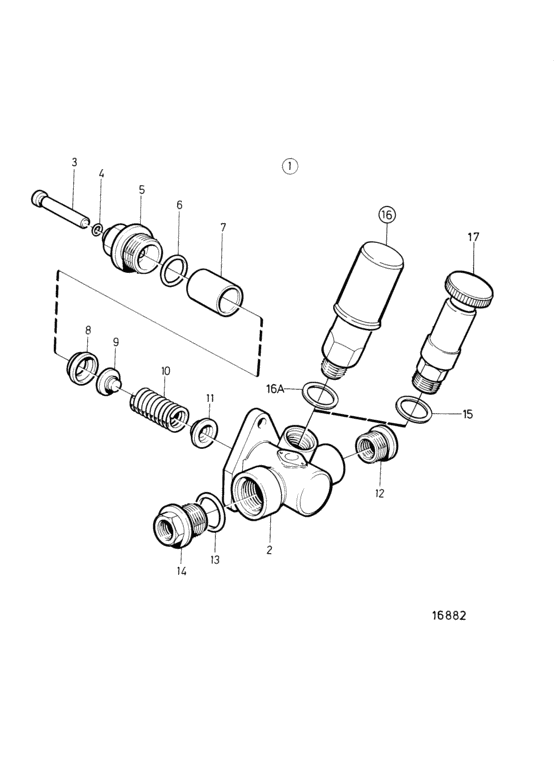 1

3
4
5
6
7
16
17
8
9
10
11
16A
15
12
2
13
14

16882