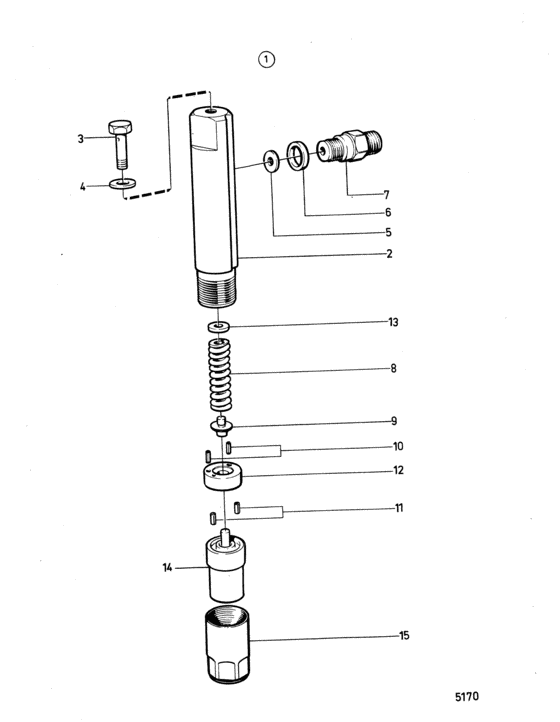 ①

3

4

7

6

5

2

13

8

9

10

12

11

14

15

5170