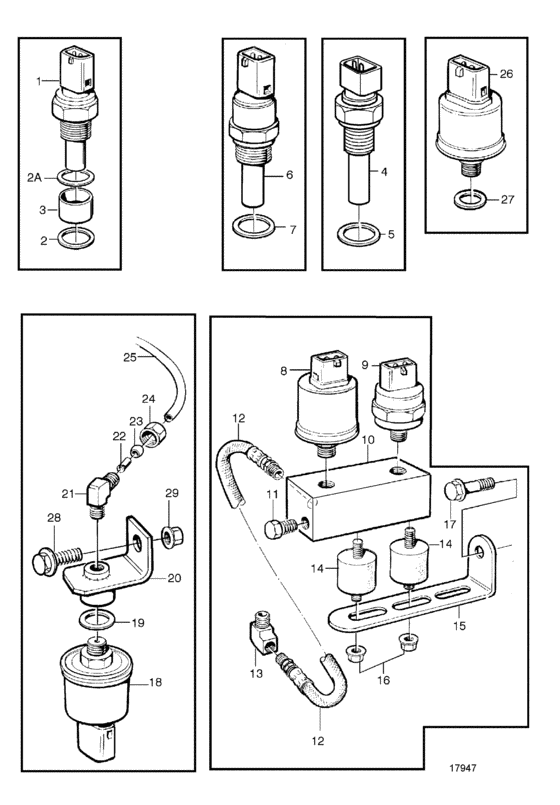 1
2A
3
2
6
7
4
5
26
27
25
24
23
22
21
29
28
20
19
18
8
9
12
10
11
17
14
14
15
13
16
12
17947