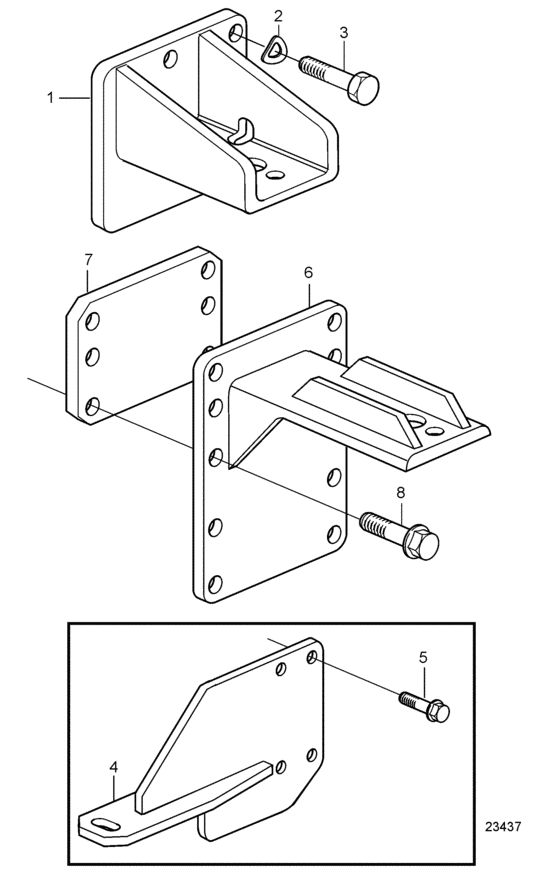 1
2
3
7
6
8
5
4
23437