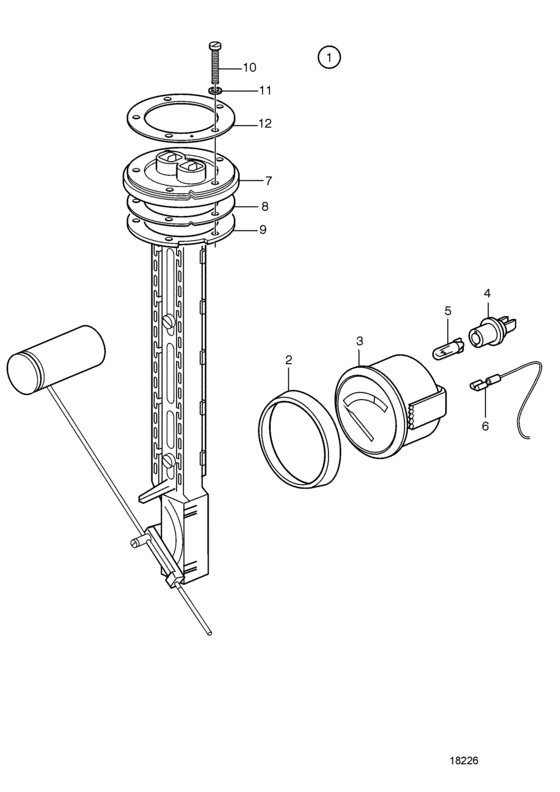 1

10

11

12

7

8

9

4

5

3

2

6

18226