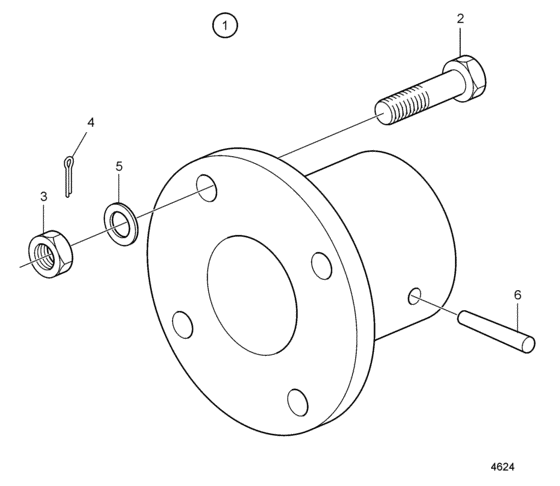 1
2
4
5
3
6
4624