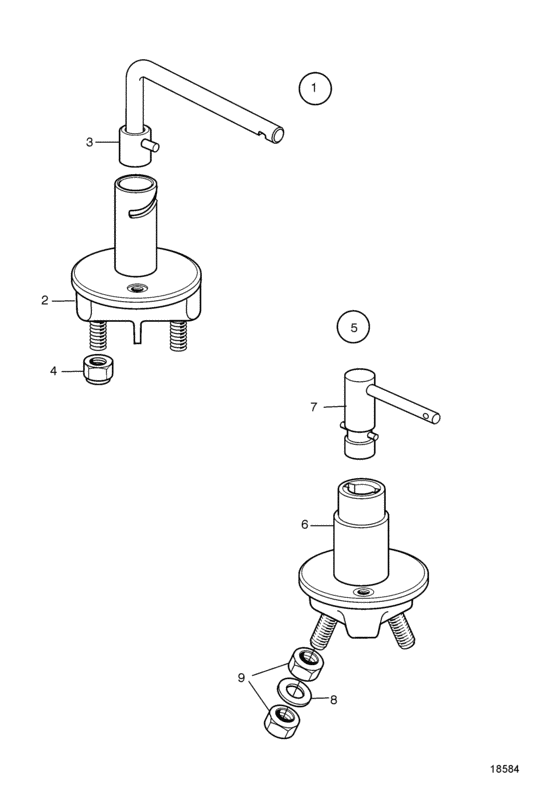 1
3
2
4
5
7
6
9
8
18584