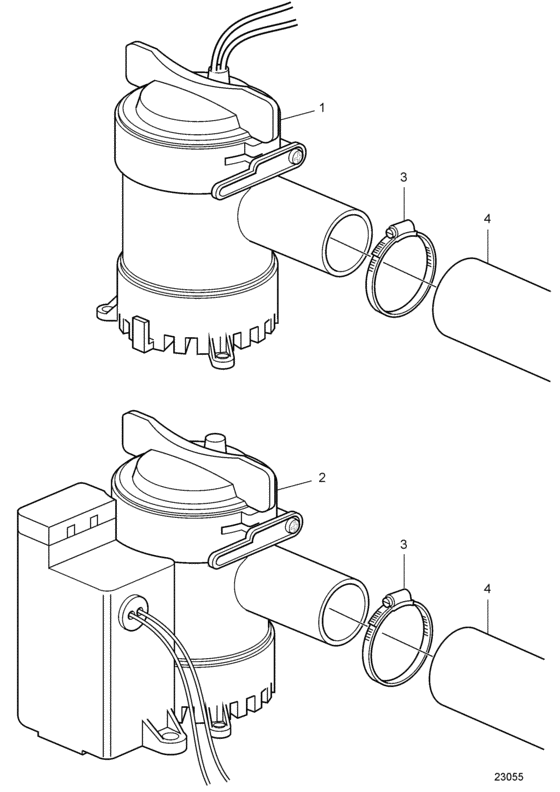 1
3
4
2
3
4
23055