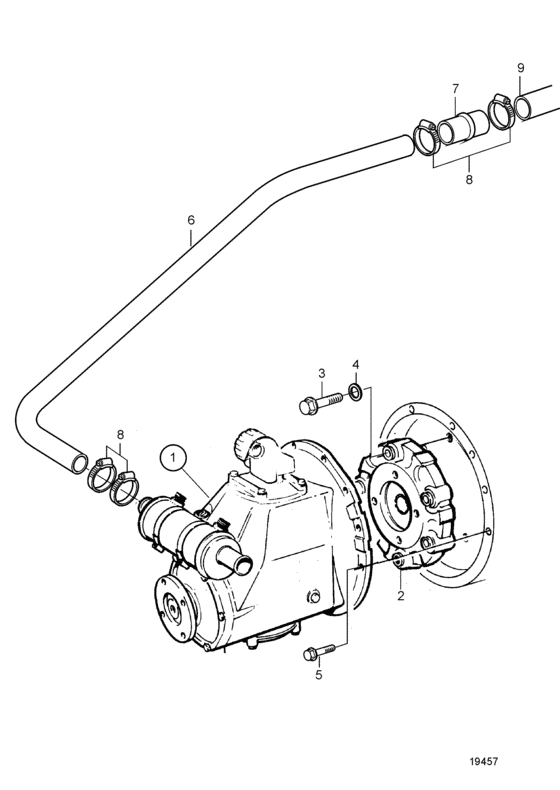 9
7
8
6
3
4
8
1
2
5
19457