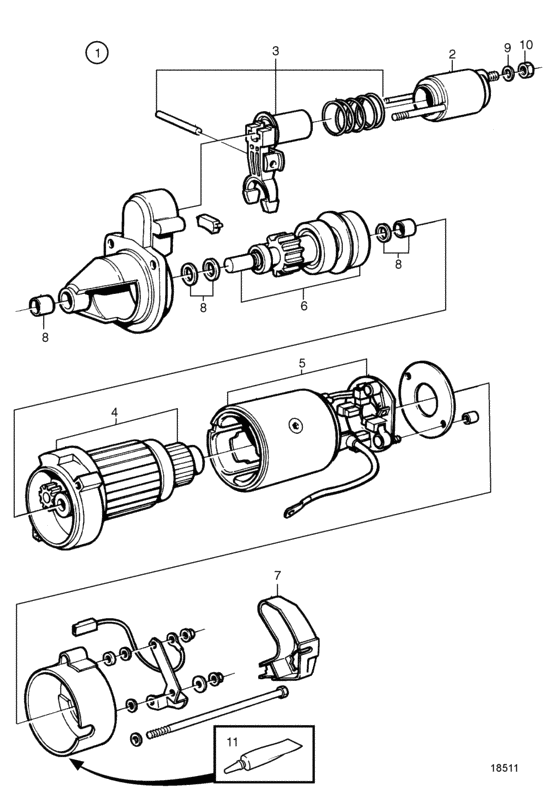 1
3
2
9
10
8
8
6
8
5
4
7
11
18511