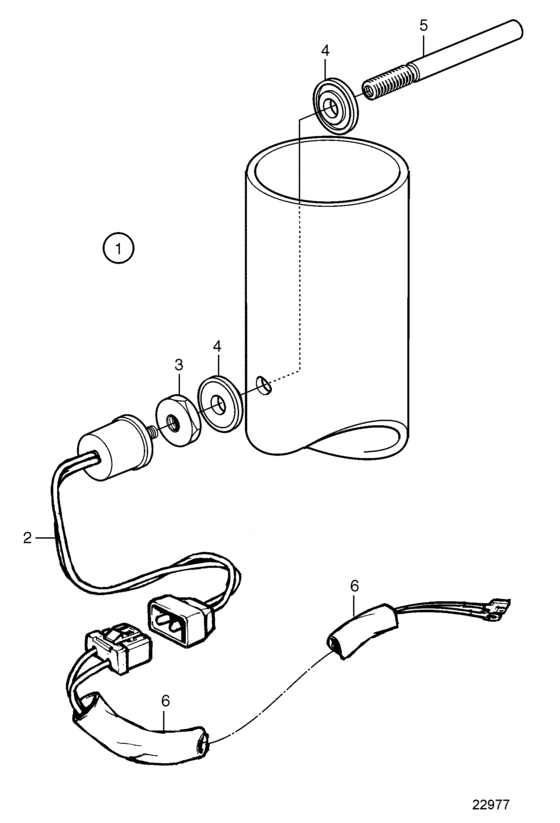 5
4
1
4
3
2
6
6
22977