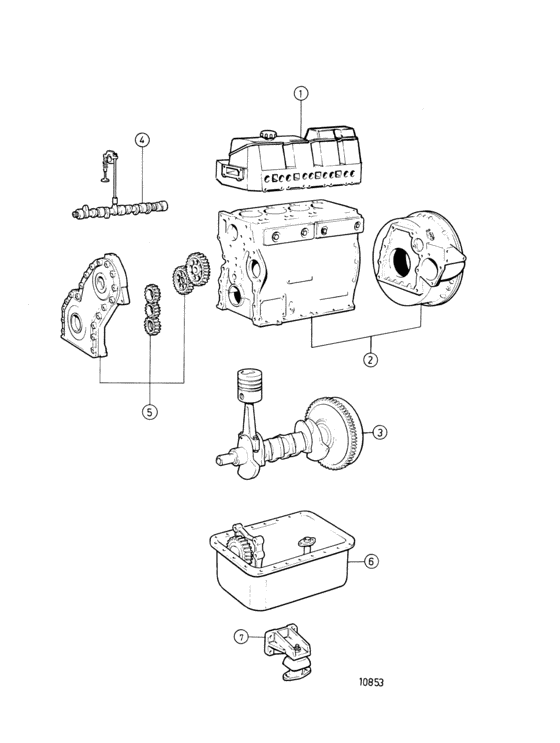 1
4
2
5
3
6
7
10853