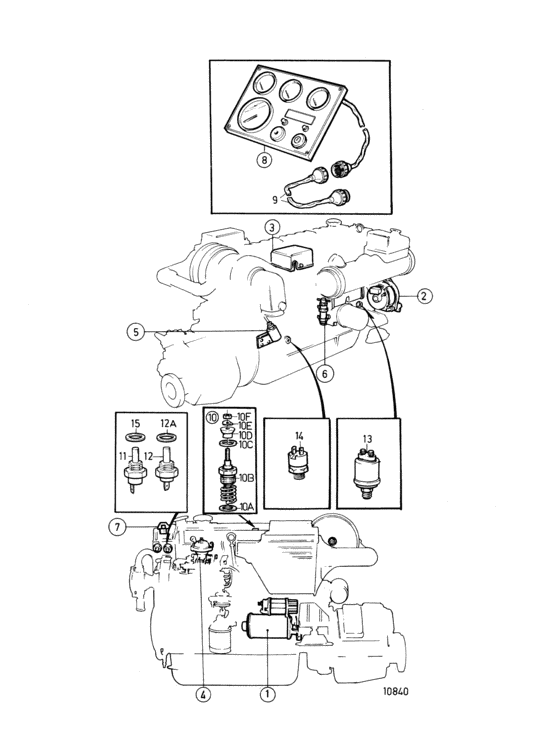 8

9

3

2

5

6

15

12A

11

12

10

10F

10E

10D

10C

10B

10A

14

13

7

4

1

10840