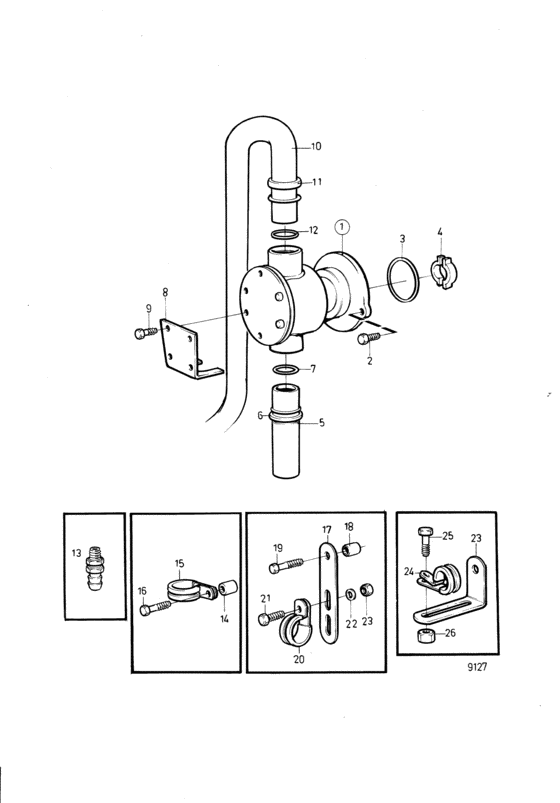 10
11
12
1
3
4
8
9
2
7
6
5
13
15
16
14
17
18
19
21
22
23
20
25
23
24
26
9127