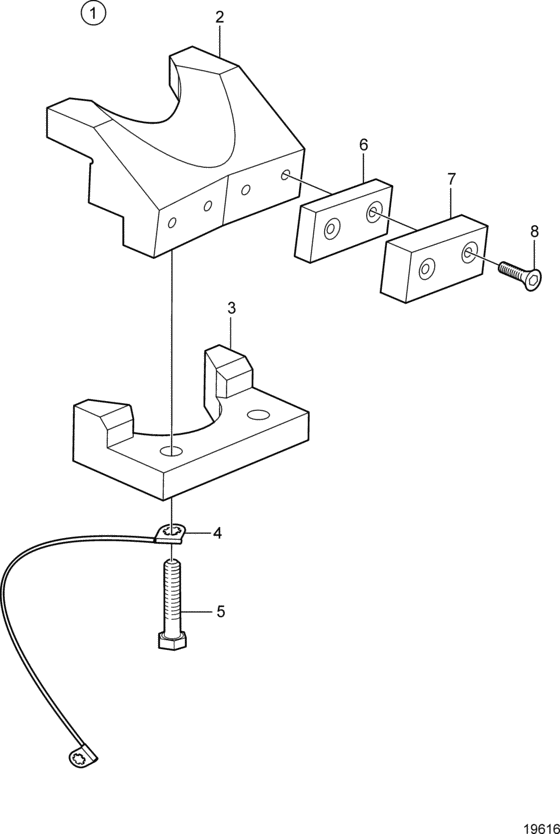 1
2
6
7
8
3
4
5
19616