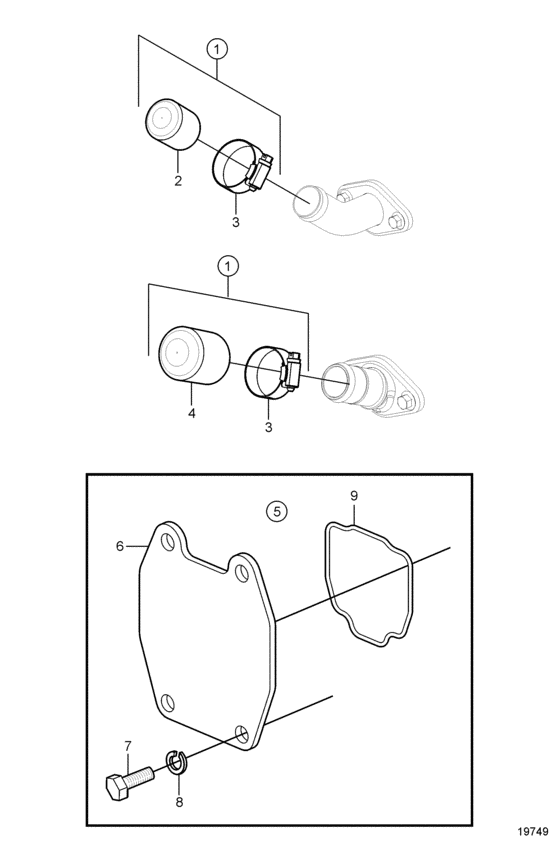 1
2
3
1
4
3
5
9
6
7
8
19749