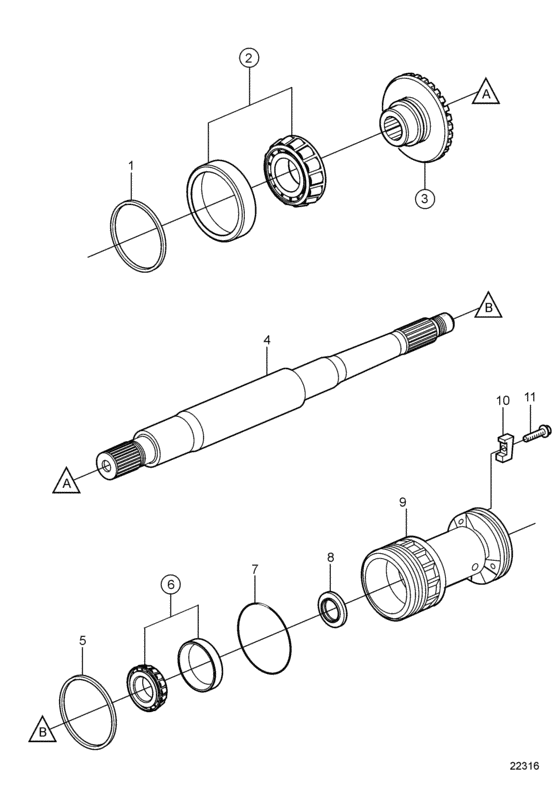 2
A
1
3
B
4
10
11
A
9
8
7
6
5
B
22316