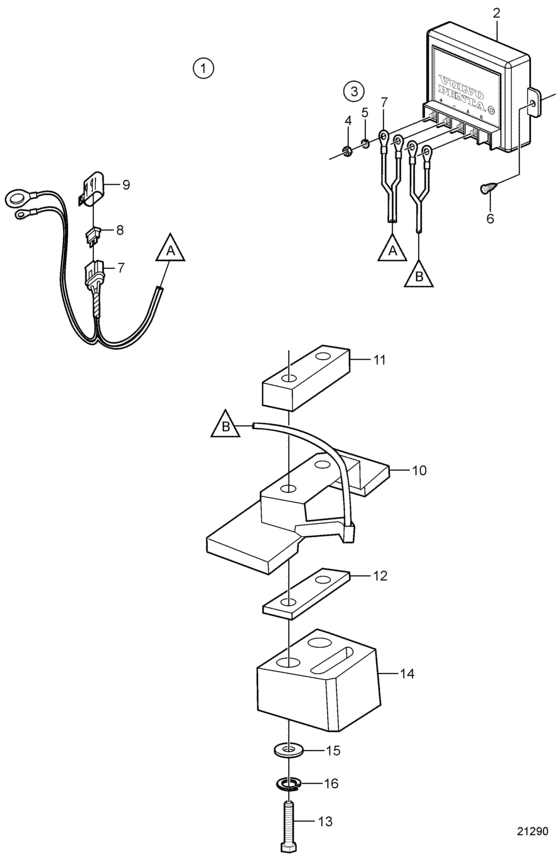 1
2
VOLVO PENTA
3
4
5
7
6
A
B
9
8
7
A
11
B
10
12
14
15
16
13
21290