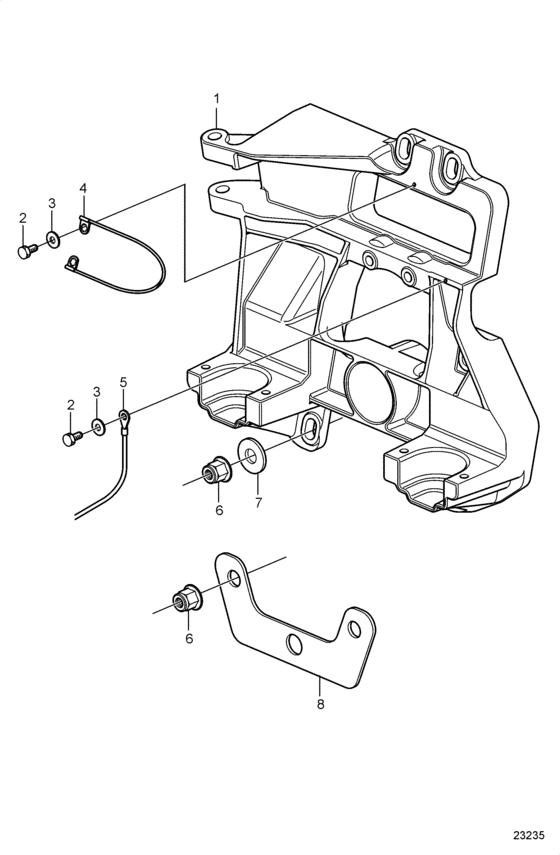 1
2
3
4
2
3
5
6
7
6
8
23235