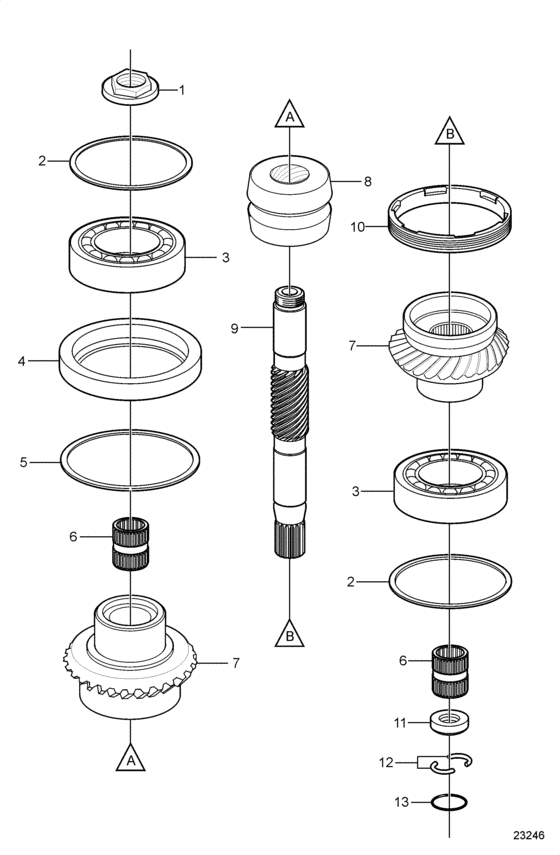 1
2
3
4
5
6
7
A
A
8
9
B
B
10
7
3
2
6
11
12
13
23246