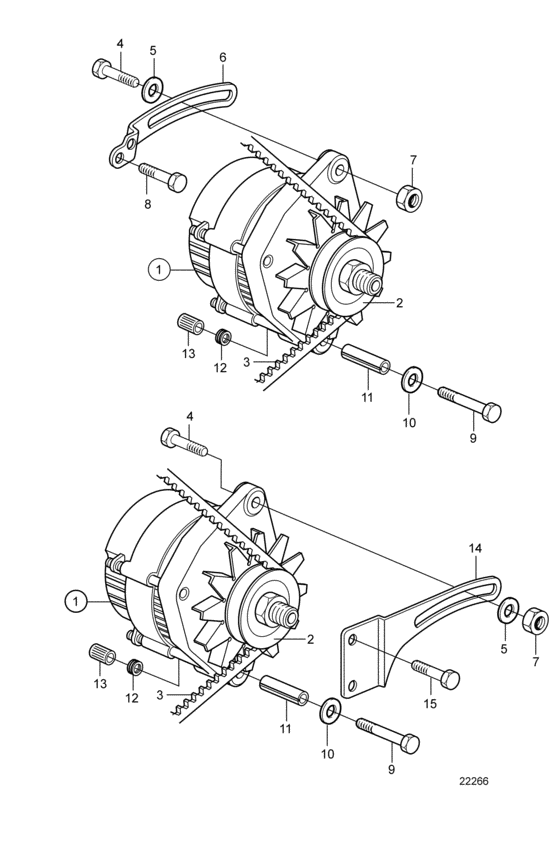 4
5
6
7
8
1
2
13
12
3
11
10
9
4
14
1
2
5
7
13
12
3
15
11
10
9
22266