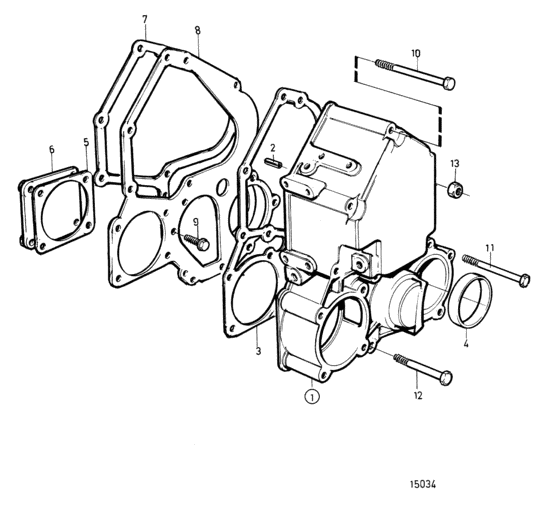 7
8
10
6
5
2
13
9
11
3
4
1
12
15034