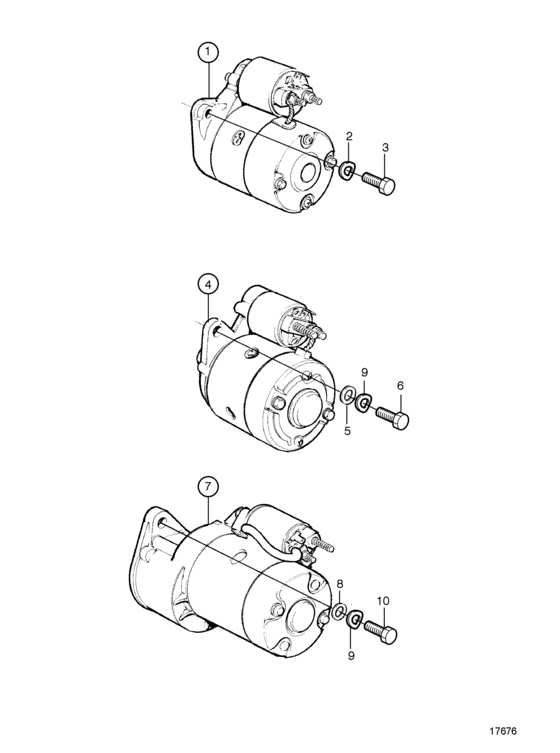 1
2
3
4
9
6
5
7
8
10
9
17676