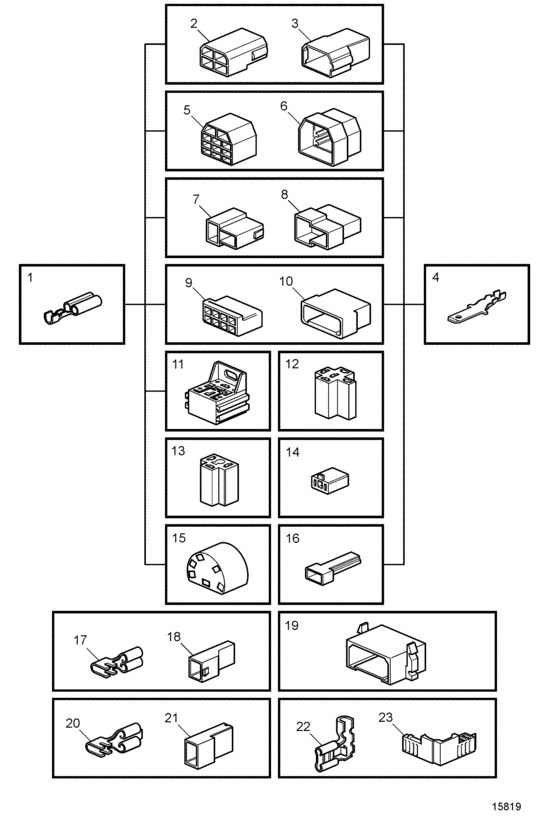 2
3
5
6
7
8
1
9
10
4
11
12
13
14
15
16
17
18
19
20
21
22
23
15819