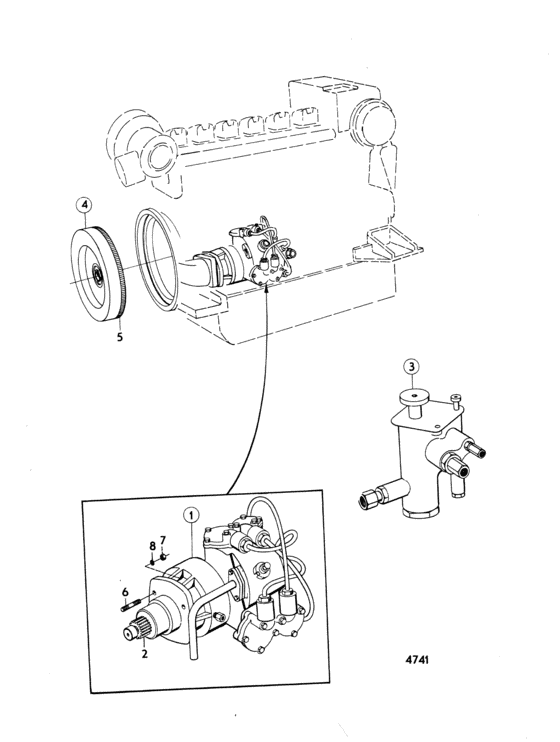 4
5
3
1
8
7
6
2
4741