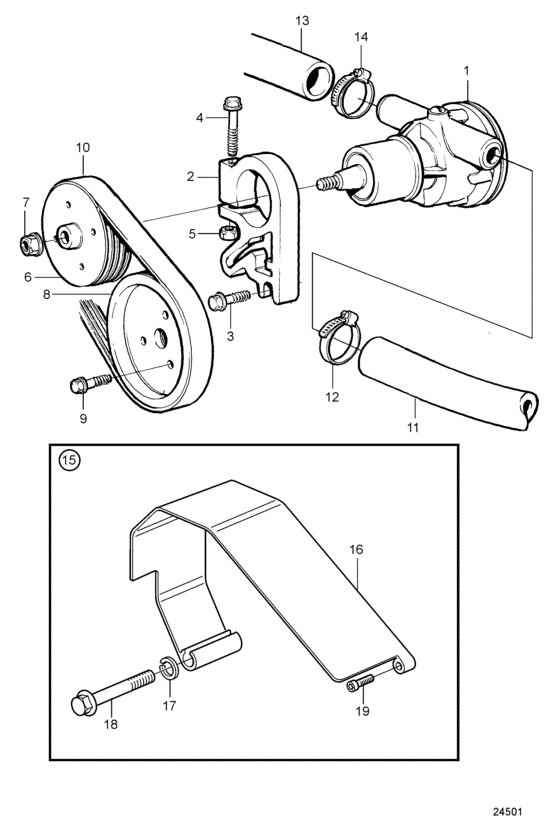 13
14
1
4
10
2
7
5
6
8
3
9
12
11
15
16
17
18
19
24501