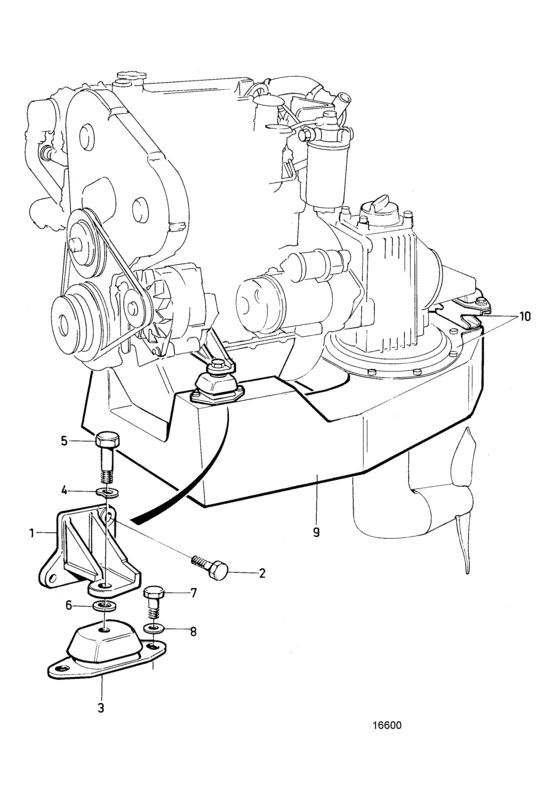 10
5
4
1
9
2
7
6
8
3
16600