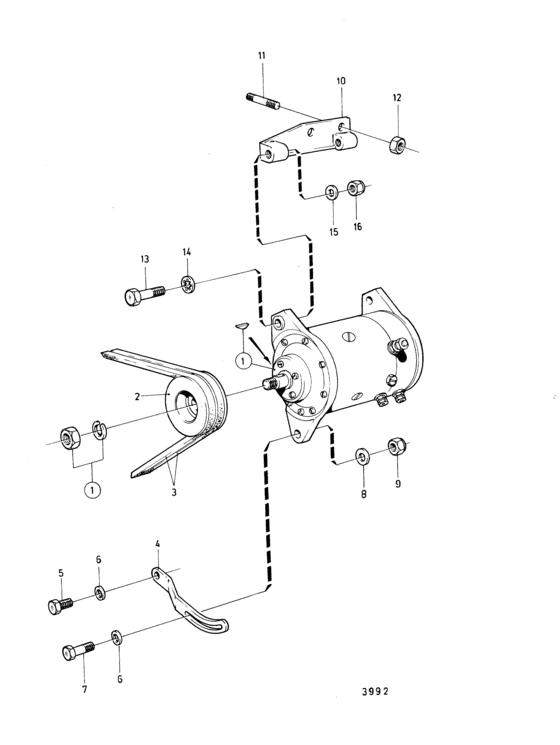 11
10
12
15
16
13
14
1
2
1
3
8
9
4
5
6
7
6
3992